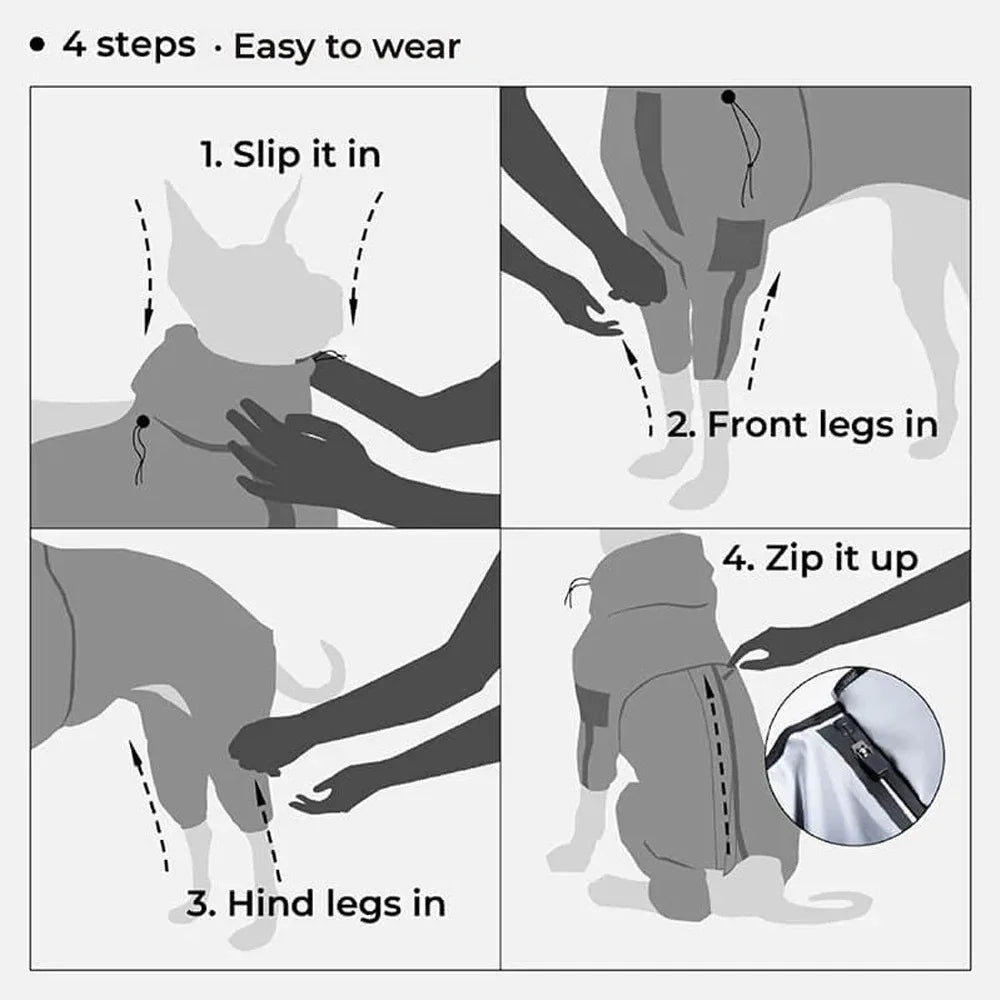 • 4 steps · Easy to wear

1. Slip it in

2. Front legs in

3. Hind legs in

4. Zip it up