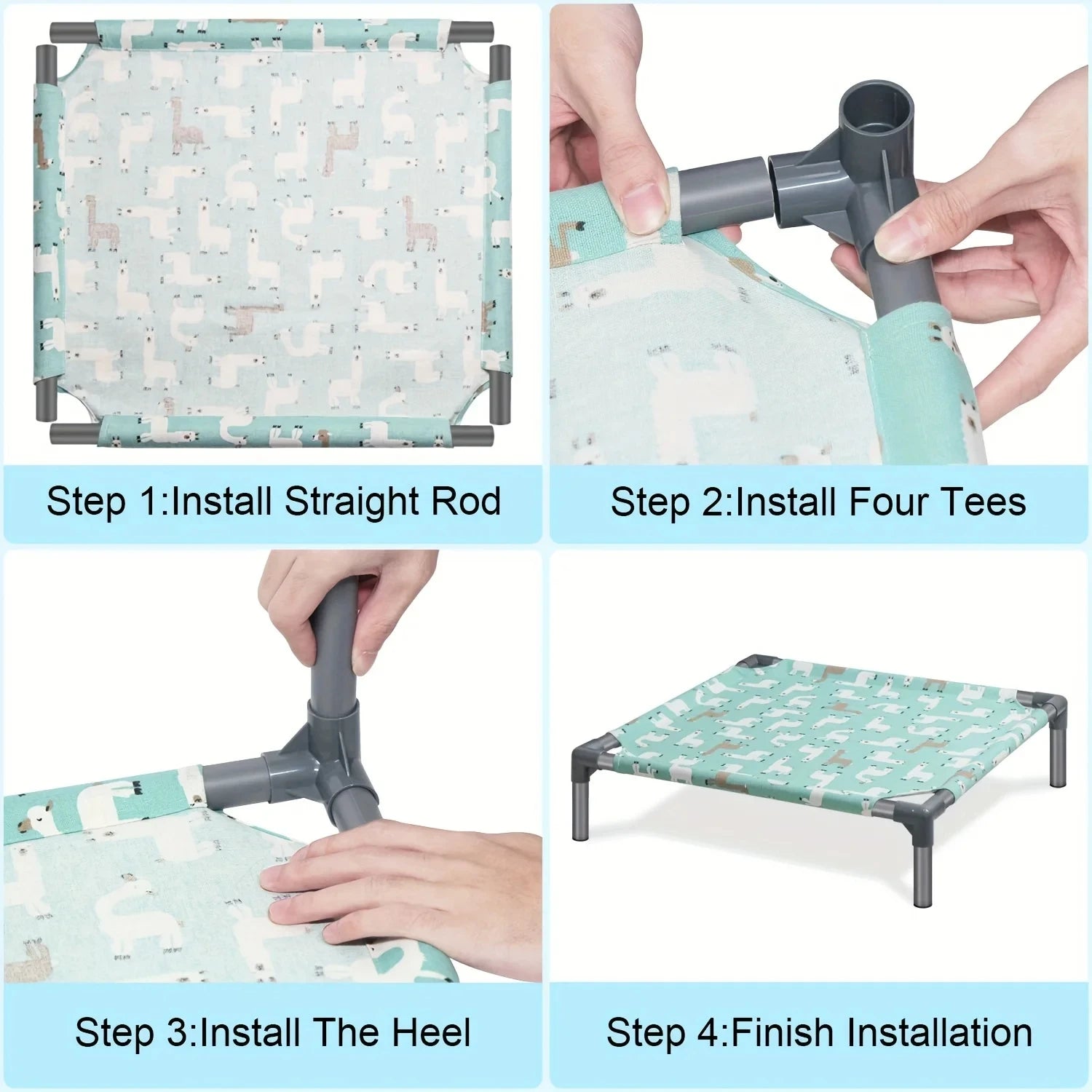 Step 1:Install Straight Rod

Step 2:Install Four Tees

Step 3:Install The Heel

Step 4:Finish Installation