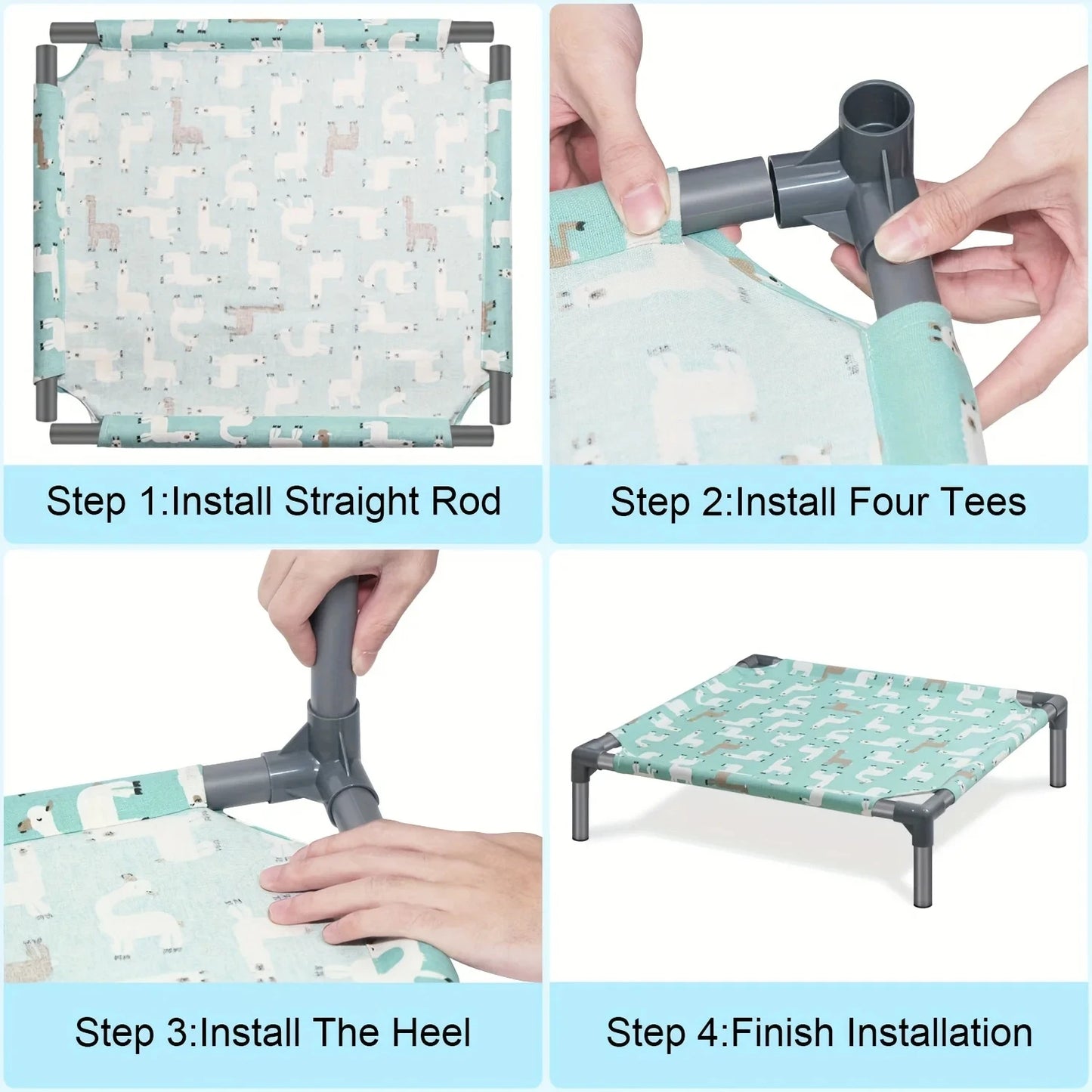 Step 1:Install Straight Rod

Step 2:Install Four Tees

Step 3:Install The Heel

Step 4:Finish Installation